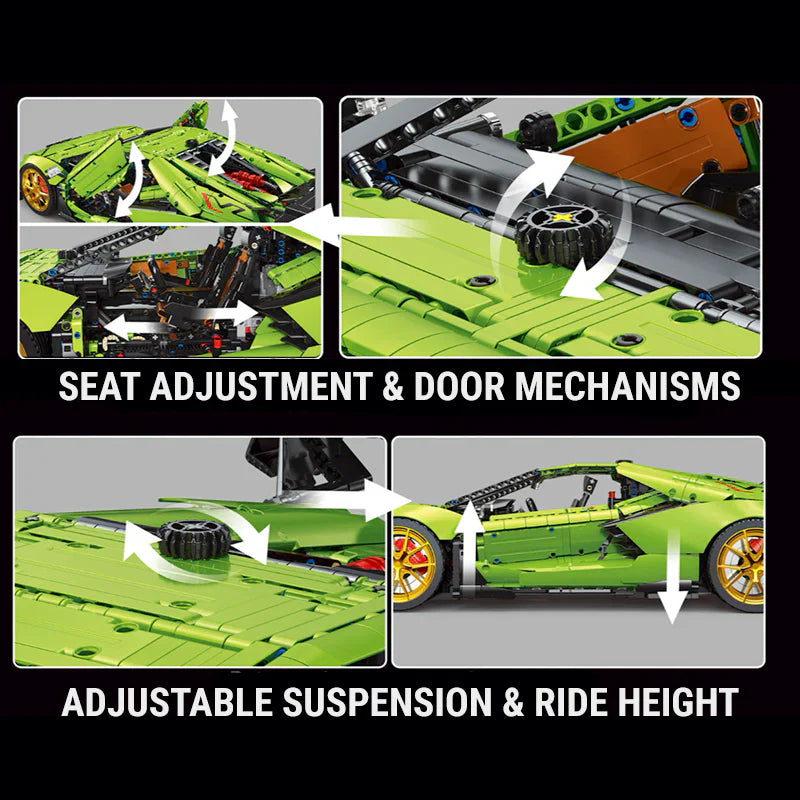 SEAT ADJUSTMENT & DOOR MECHANISMS

ADJUSTABLE SUSPENSION & RIDE HEIGHT