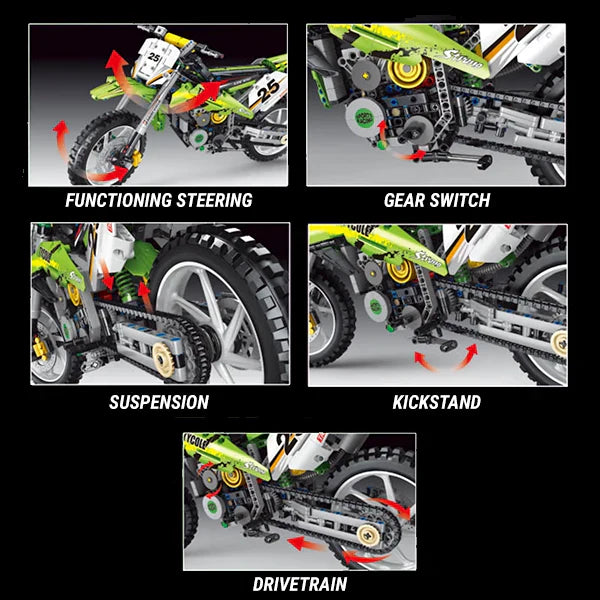 25

25

FUNCTIONING STEERING

GEAR SWITCH

SUSPENSION

KICKSTAND

DRIVETRAIN